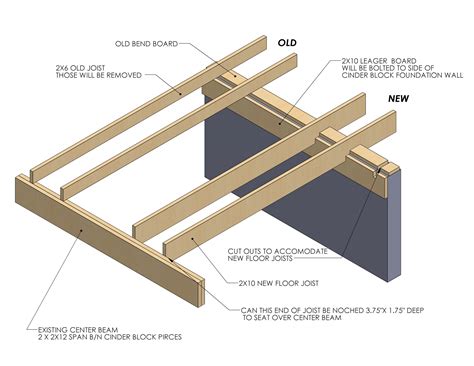 OLD BEND BOARD

OLD

2X6 OLD JOIST
THOSE WILL BE REMOVED

2X10 LEAGER BOARD
WILL BE BOLTED TO SIDE OF
CINDER BLOCK FOUNDATION WALL

NEW

CUT OUTS TO ACCOMODATE
NEW FLOOR JOISTS

2X10 NEW FLOOR JOIST

CAN THIS END OF JOIST BE NOCHED 3.75"X 1.75" DEEP
TO SEAT OVER CENTER BEAM

EXISTING CENTER BEAM
2 X 2X12 SPAN B/N CINDER BLOCK PIRCES