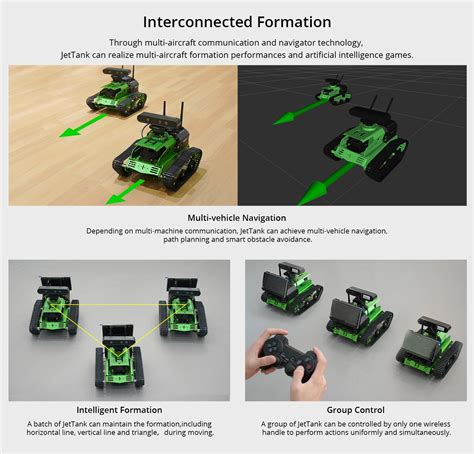 Interconnected Formation

Through multi-aircraft communication and navigator technology, JetTank can realize multi-aircraft formation performances and artificial intelligence games.

Multi-vehicle Navigation

Depending on multi-machine communication, JetTank can achieve multi-vehicle navigation, path planning and smart obstacle avoidance.

Intelligent Formation

A batch of JetTank can maintain the formation,including horizontal line, vertical line and triangle,  during moving.

Group Control

A group of JetTank can be controlled by only one wireless handle to perform actions uniformly and simultaneously.