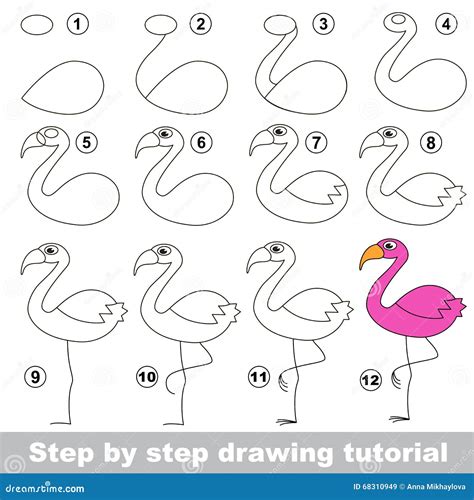 1
2
3
4
5
6
7
8
9
10
11
12

Step by step drawing tutorial

dreamstime.com
ID 68310949 © Anna Mikhaylova