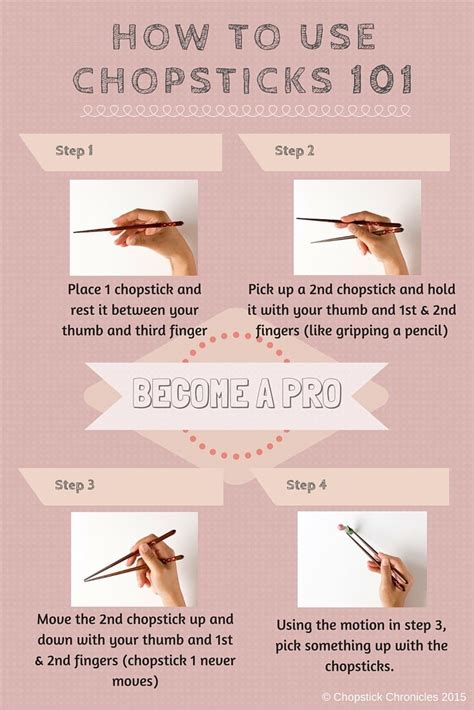 HOW TO USE CHOPSTICKS 101

Step 1

Place 1 chopstick and rest it between your thumb and third finger

Step 2

Pick up a 2nd chopstick and hold it with your thumb and 1st & 2nd fingers (like gripping a pencil)

BECOME A PRO

Step 3

Move the 2nd chopstick up and down with your thumb and 1st & 2nd fingers (chopstick 1 never moves)

Step 4

Using the motion in step 3, pick something up with the chopsticks.

© Chopstick Chronicles 2015