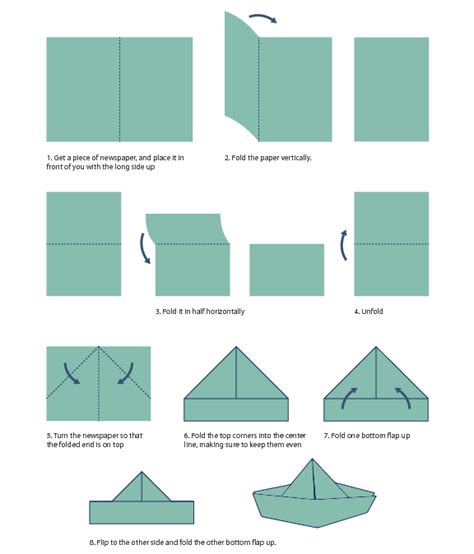 1. Get a piece of newspaper, and place it in front of you with the long side up

2. Fold the paper vertically.

3. Fold it in half horizontally

4. Unfold

5. Turn the newspaper so that the folded end is on top

6. Fold the top corners into the center line, making sure to keep them even

7. Fold one bottom flap up

8. Flip to the other side and fold the other bottom flap up.