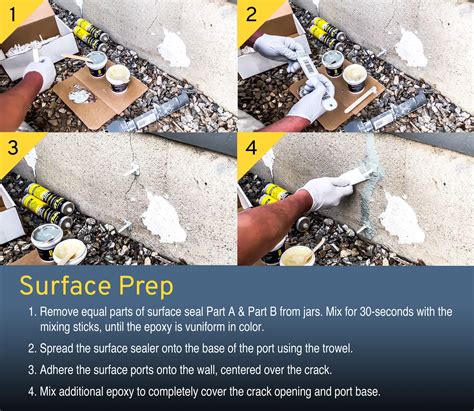 1

2

3

4

Surface Prep

1. Remove equal parts of surface seal Part A & Part B from jars. Mix for 30-seconds with the mixing sticks, until the epoxy is vuniform in color.

2. Spread the surface sealer onto the base of the port using the trowel.

3. Adhere the surface ports onto the wall, centered over the crack.

4. Mix additional epoxy to completely cover the crack opening and port base.