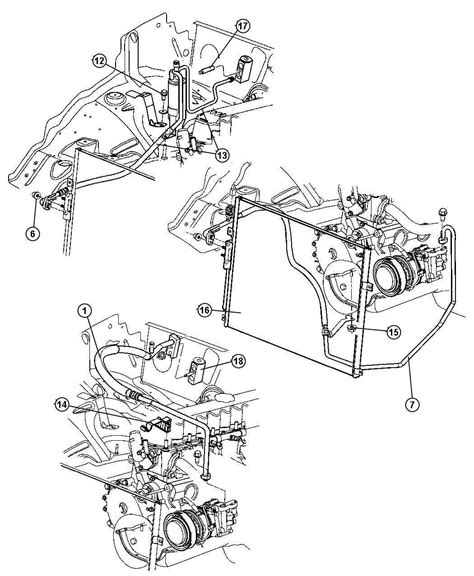 17
12
13
6
16
15
7
1
18
14