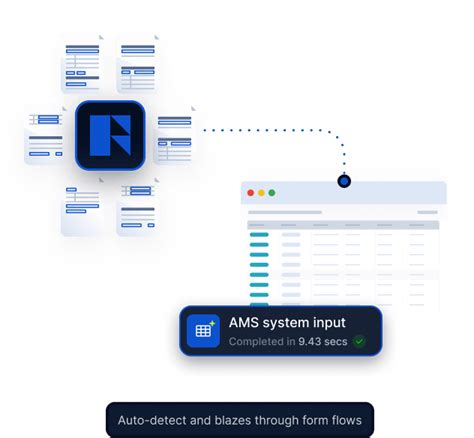 AMS system input
Completed in 9.43 secs

Auto-detect and blazes through form flows