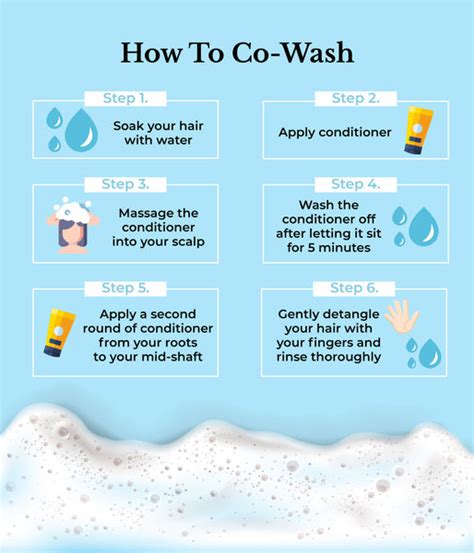 How To Co-Wash

Step 1.
Soak your hair with water

Step 2.
Apply conditioner

Step 3.
Massage the conditioner into your scalp

Step 4.
Wash the conditioner off after letting it sit for 5 minutes

Step 5.
Apply a second round of conditioner from your roots to your mid-shaft

Step 6.
Gently detangle your hair with your fingers and rinse thoroughly