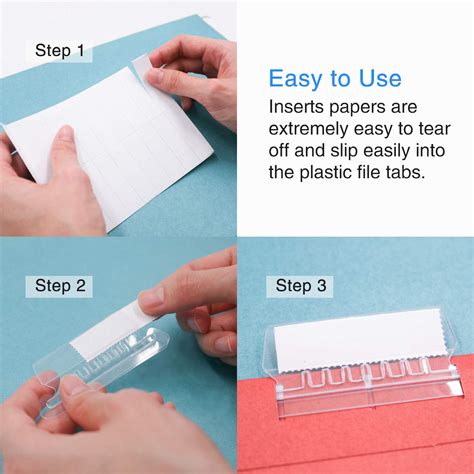 Step 1

Easy to Use
Inserts papers are extremely easy to tear off and slip easily into the plastic file tabs.

Step 2

Step 3