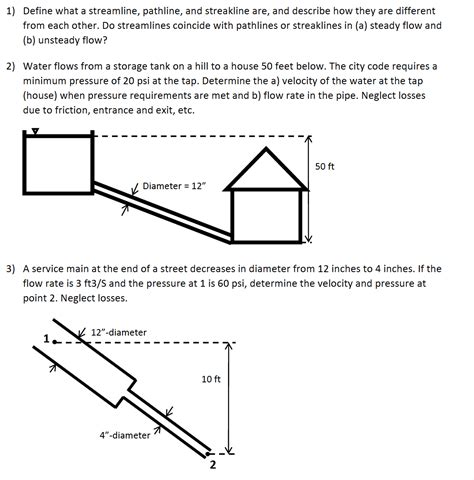 1) Define what a streamline, pathline, and streakline are, and describe how they are different from each other. Do streamlines coincide with pathlines or streaklines in (a) steady flow and (b) unsteady flow?

2) Water flows from a storage tank on a hill to a house 50 feet below. The city code requires a minimum pressure of 20 psi at the tap. Determine the a) velocity of the water at the tap (house) when pressure requirements are met and b) flow rate in the pipe. Neglect losses due to friction, entrance and exit, etc.

Diameter = 12"

50 ft

3) A service main at the end of a street decreases in diameter from 12 inches to 4 inches. If the flow rate is 3 ft3/S and the pressure at 1 is 60 psi, determine the velocity and pressure at point 2. Neglect losses.

1

12"-diameter

10 ft

4"-diameter

2