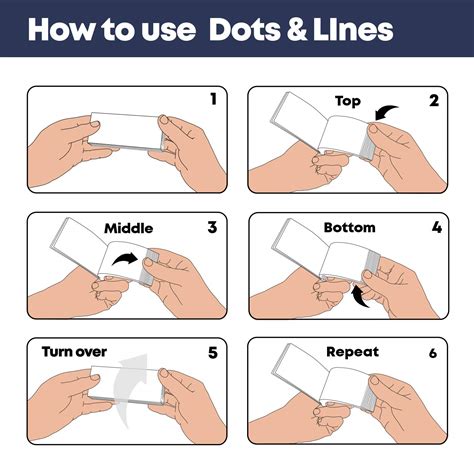 How to use Dots & LInes

1

Top 2

Middle 3

Bottom 4

Turn over 5

Repeat 6