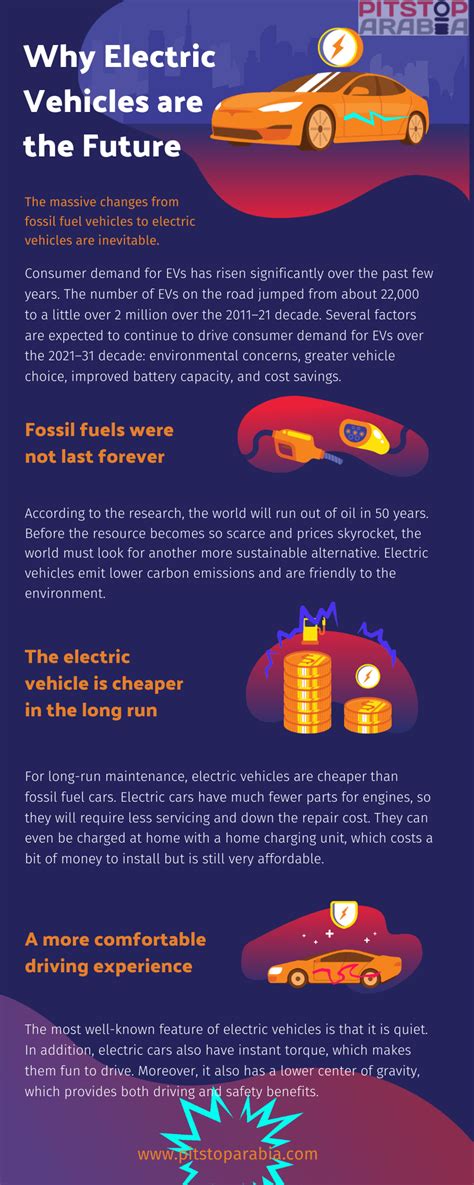 PITSTOP ARABIA

Why Electric Vehicles are the Future

The massive changes from fossil fuel vehicles to electric vehicles are inevitable.

Consumer demand for EVs has risen significantly over the past few years. The number of EVs on the road jumped from about 22,000 to a little over 2 million over the 2011–21 decade. Several factors are expected to continue to drive consumer demand for EVs over the 2021–31 decade: environmental concerns, greater vehicle choice, improved battery capacity, and cost savings.

Fossil fuels were not last forever

According to the research, the world will run out of oil in 50 years. Before the resource becomes so scarce and prices skyrocket, the world must look for another more sustainable alternative. Electric vehicles emit lower carbon emissions and are friendly to the environment.

The electric vehicle is cheaper in the long run

For long-run maintenance, electric vehicles are cheaper than fossil fuel cars. Electric cars have much fewer parts for engines, so they will require less servicing and down the repair cost. They can even be charged at home with a home charging unit, which costs a bit of money to install but is still very affordable.

A more comfortable driving experience

The most well-known feature of electric vehicles is that it is quiet. In addition, electric cars also have instant torque, which makes them fun to drive. Moreover, it also has a lower center of gravity, which provides both driving and safety benefits.

www.pitstoparabia.com