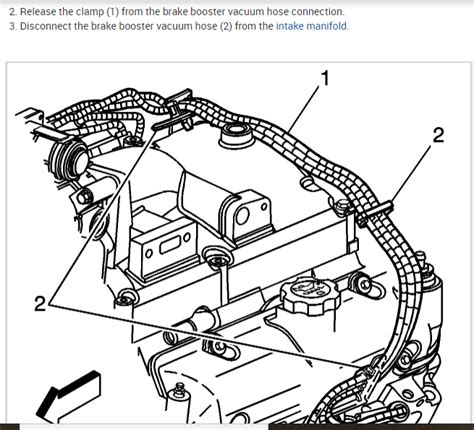 2. Release the clamp (1) from the brake booster vacuum hose connection.
3. Disconnect the brake booster vacuum hose (2) from the intake manifold.

1

2

2