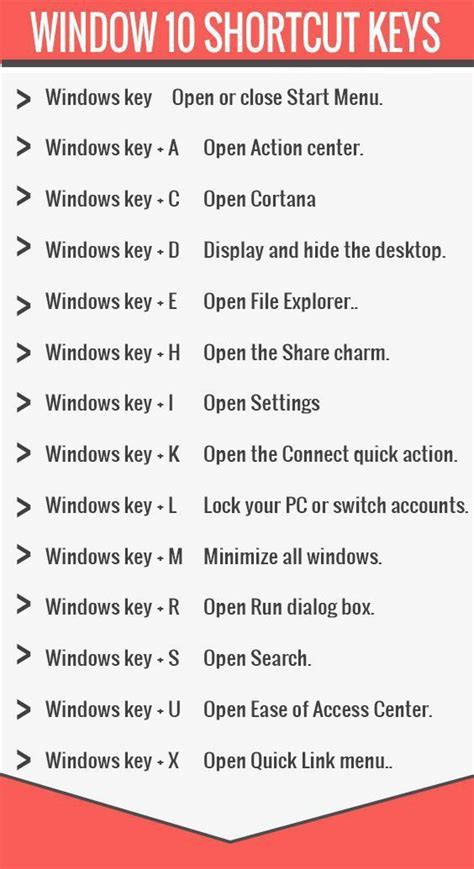 WINDOW 10 SHORTCUT KEYS

> Windows key Open or close Start Menu.

> Windows key + A Open Action center.

> Windows key + C Open Cortana

> Windows key + D Display and hide the desktop.

> Windows key + E Open File Explorer..

> Windows key + H Open the Share charm.

> Windows key + I Open Settings

> Windows key + K Open the Connect quick action.

> Windows key + L Lock your PC or switch accounts.

> Windows key + M Minimize all windows.

> Windows key + R Open Run dialog box.

> Windows key + S Open Search.

> Windows key + U Open Ease of Access Center.

> Windows key + X Open Quick Link menu..