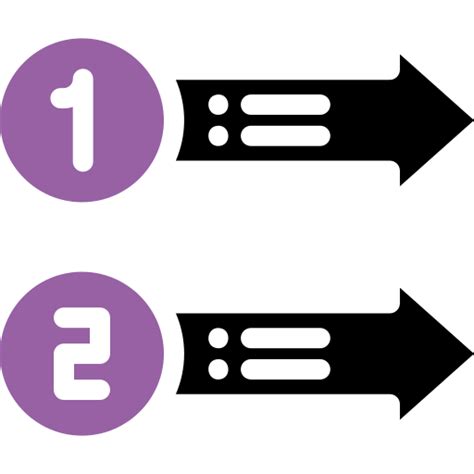 1

2