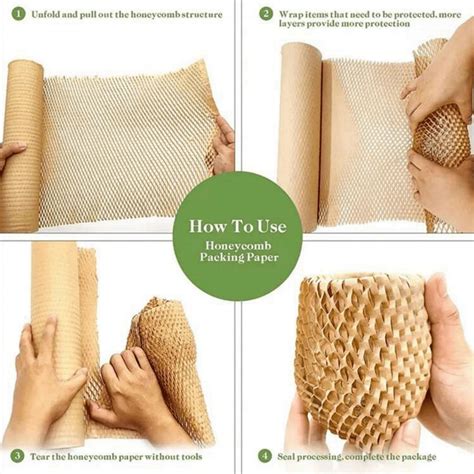 1 Unfold and pull out the honeycomb structure

2 Wrap items that need to be protected, more layers provide more protection

How To Use
Honeycomb
Packing Paper

3 Tear the honeycomb paper without tools

4 Seal processing, complete the package