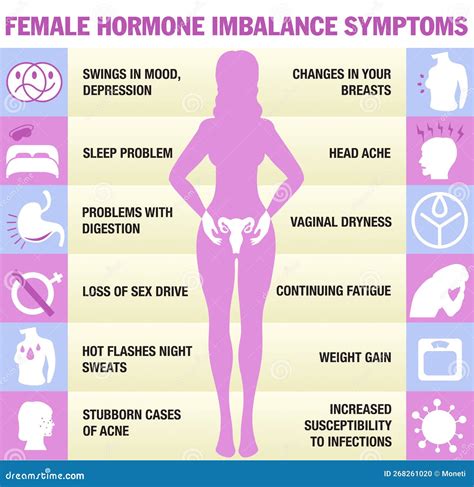 FEMALE HORMONE IMBALANCE SYMPTOMS

SWINGS IN MOOD, DEPRESSION

SLEEP PROBLEM

PROBLEMS WITH DIGESTION

LOSS OF SEX DRIVE

HOT FLASHES NIGHT SWEATS

STUBBORN CASES OF ACNE

CHANGES IN YOUR BREASTS

HEAD ACHE

VAGINAL DRYNESS

CONTINUING FATIGUE

WEIGHT GAIN

INCREASED SUSCEPTIBILITY TO INFECTIONS

dreamstime.com

ID 268261020 © Moneti