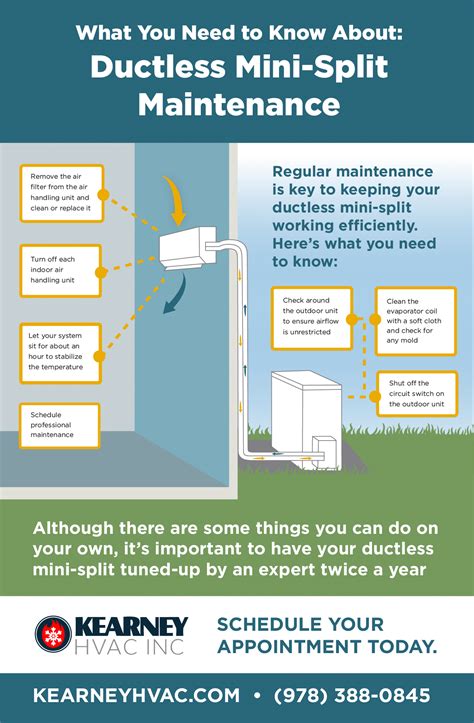 What You Need to Know About:
Ductless Mini-Split Maintenance

Remove the air filter from the air handling unit and clean or replace it

Turn off each indoor air handling unit

Let your system sit for about an hour to stabilize the temperature

Schedule professional maintenance

Regular maintenance is key to keeping your ductless mini-split working efficiently. Here's what you need to know:

Check around the outdoor unit to ensure airflow is unrestricted

Clean the evaporator coil with a soft cloth and check for any mold

Shut off the circuit switch on the outdoor unit

Although there are some things you can do on your own, it's important to have your ductless mini-split tuned-up by an expert twice a year

KEARNEY HVAC INC

SCHEDULE YOUR APPOINTMENT TODAY.

KEARNEYHVAC.COM • (978) 388-0845