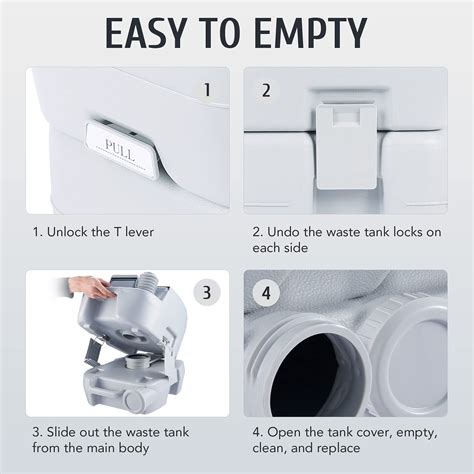 EASY TO EMPTY

1

PULL

1. Unlock the T lever

2

2. Undo the waste tank locks on each side

3

3. Slide out the waste tank from the main body

4

4. Open the tank cover, empty, clean, and replace