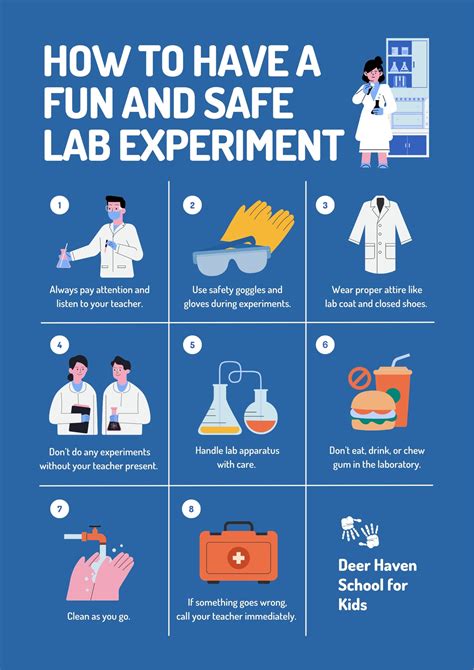 HOW TO HAVE A FUN AND SAFE LAB EXPERIMENT

1
Always pay attention and listen to your teacher.

2
Use safety goggles and gloves during experiments.

3
Wear proper attire like lab coat and closed shoes.

4
Don't do any experiments without your teacher present.

5
Handle lab apparatus with care.

6
Don't eat, drink, or chew gum in the laboratory.

7
Clean as you go.

8
If something goes wrong, call your teacher immediately.

Deer Haven School for Kids