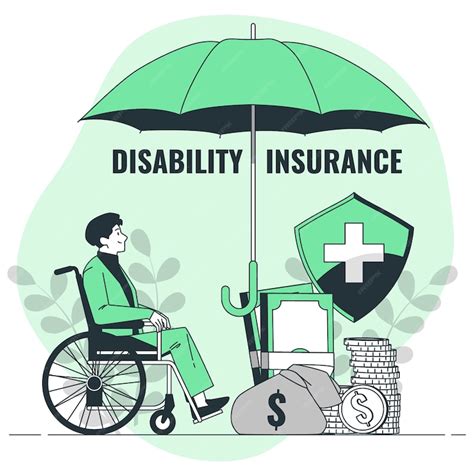 DISABILITY INSURANCE

$

$