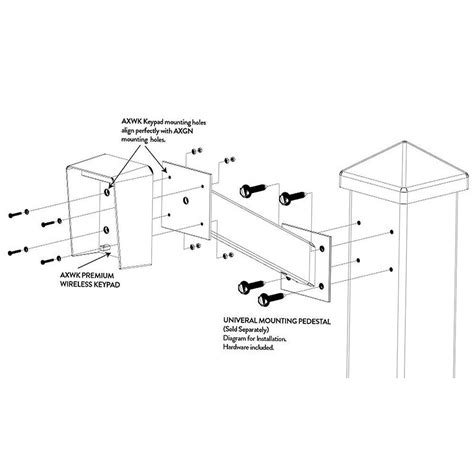 AXWK Keypad mounting holes align perfectly with AXGN mounting holes.

AXWK PREMIUM WIRELESS KEYPAD

UNIVERAL MOUNTING PEDESTAL
(Sold Separately)
Diagram for Installation.
Hardware included.