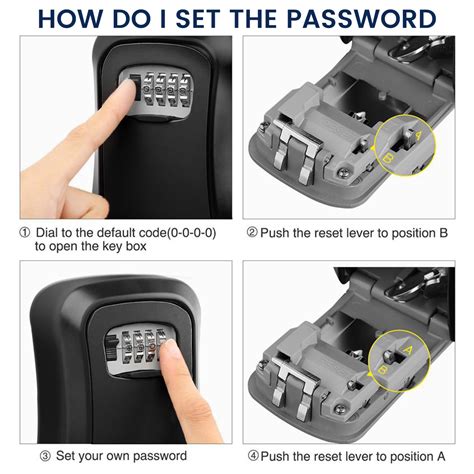 HOW DO I SET THE PASSWORD

A
B

① Dial to the default code(0-0-0-0) to open the key box

② Push the reset lever to position B

A
B

③ Set your own password

④ Push the reset lever to position A