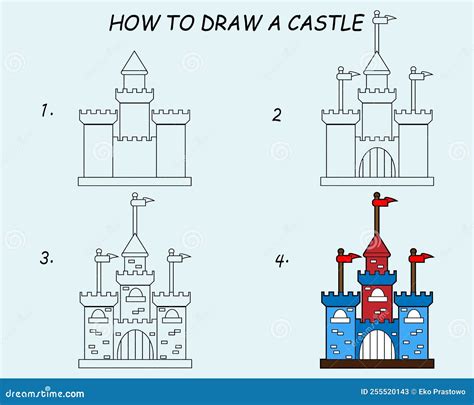 HOW TO DRAW A CASTLE

1.

2

3.

4.

dreamstime.com

ID 255520143 © Eko Prastowo