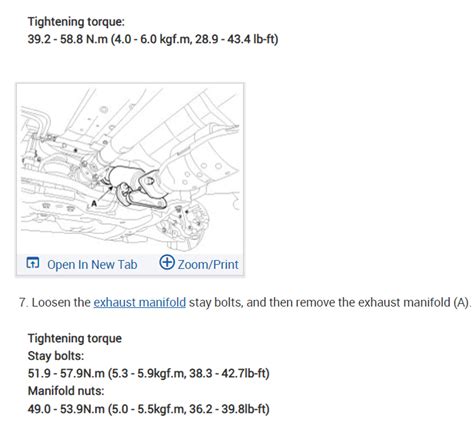 Tightening torque:
39.2 - 58.8 N.m (4.0 - 6.0 kgf.m, 28.9 - 43.4 lb-ft)

A

Open In New Tab Zoom/Print

7. Loosen the exhaust manifold stay bolts, and then remove the exhaust manifold (A).

Tightening torque
Stay bolts:
51.9 - 57.9N.m (5.3 - 5.9kgf.m, 38.3 - 42.7lb-ft)
Manifold nuts:
49.0 - 53.9N.m (5.0 - 5.5kgf.m, 36.2 - 39.8lb-ft)