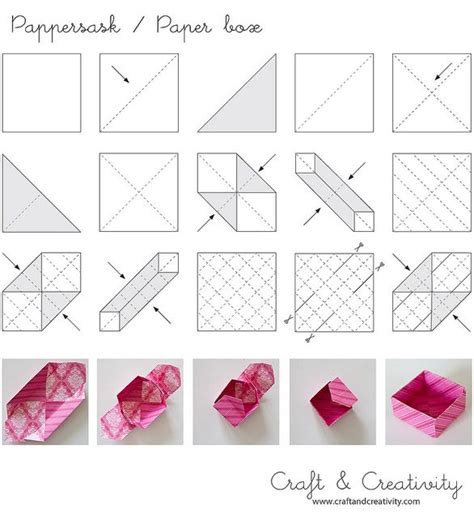 Pappersask / Paper box

Craft & Creativity
www.craftandcreativity.com