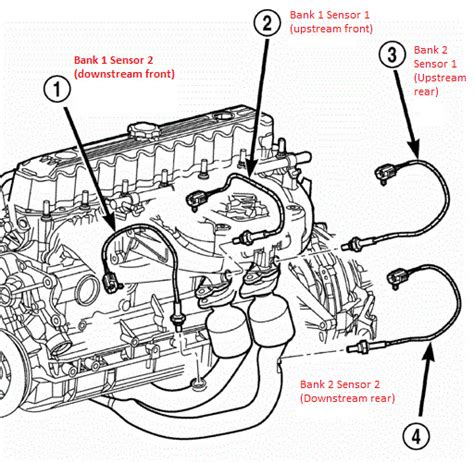 2
Bank 1 Sensor 1
(upstream front)

Bank 1 Sensor 2
(downstream front)

1

3
Bank 2
Sensor 1
(Upstream
rear)

Bank 2 Sensor 2
(Downstream rear)

4