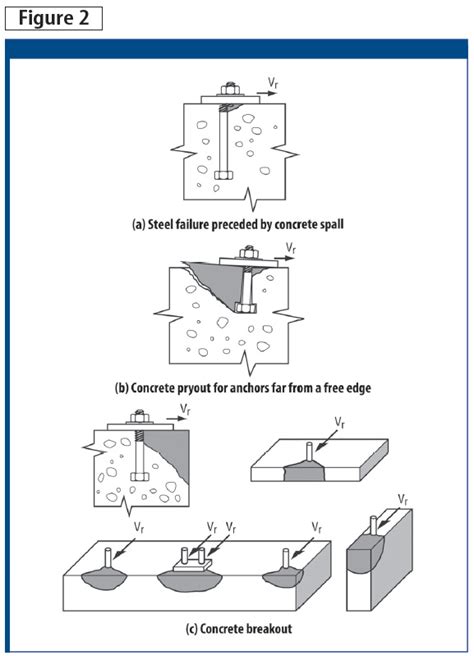 Figure 2

$V_r$

(a) Steel failure preceded by concrete spall

$V_r$

(b) Concrete pryout for anchors far from a free edge

$V_r$

$V_r$

$V_r$

$V_r$

$V_r$

$V_r$

$V_r$

(c) Concrete breakout