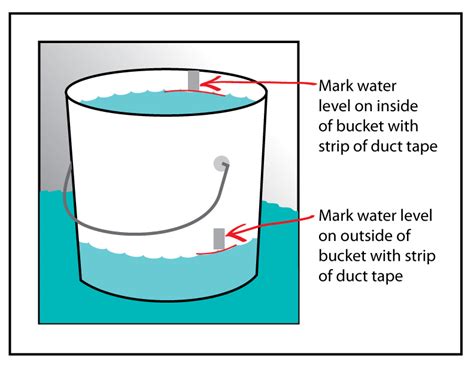 Mark water level on inside of bucket with strip of duct tape

Mark water level on outside of bucket with strip of duct tape