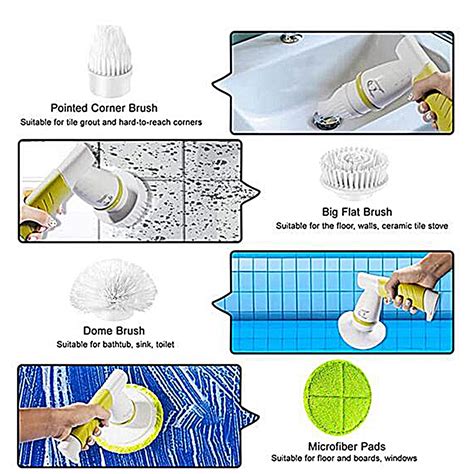 Pointed Corner Brush
Suitable for tile grout and hard-to-reach corners

Big Flat Brush
Suitable for the floor, walls, ceramic tile stove

Dome Brush
Suitable for bathtub, sink, toilet

Microfiber Pads
Suitable for floor and boards, windows