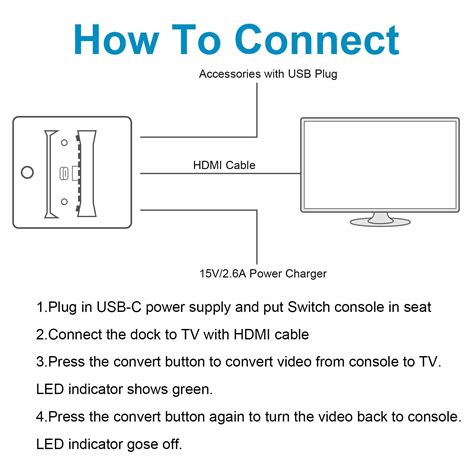 How To Connect

Accessories with USB Plug

HDMI Cable

15V/2.6A Power Charger

1.Plug in USB-C power supply and put Switch console in seat

2.Connect the dock to TV with HDMI cable

3.Press the convert button to convert video from console to TV.

LED indicator shows green.

4.Press the convert button again to turn the video back to console.

LED indicator gose off.