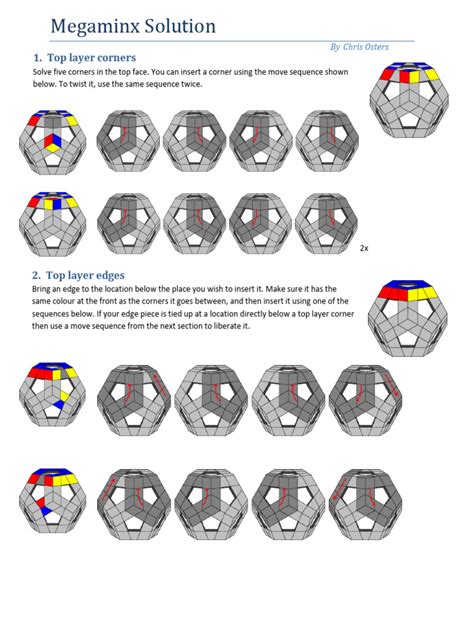 Megaminx Solution

By Chris Osters

1. Top layer corners

Solve five corners in the top face. You can insert a corner using the move sequence shown below. To twist it, use the same sequence twice.

2x

2. Top layer edges

Bring an edge to the location below the place you wish to insert it. Make sure it has the same colour at the front as the corners it goes between, and then insert it using one of the sequences below. If your edge piece is tied up at a location directly below a top layer corner then use a move sequence from the next section to liberate it.