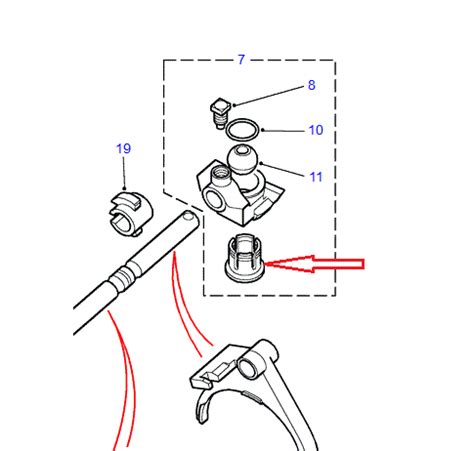 7
8
10
19
11