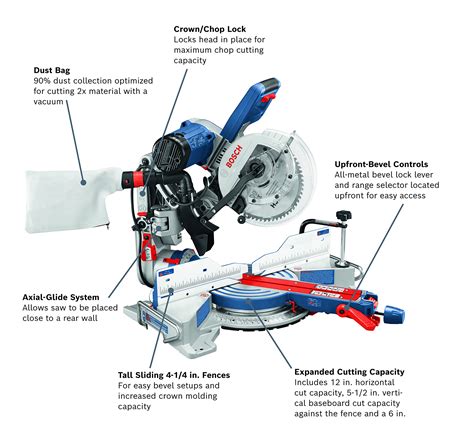 Crown/Chop Lock
Locks head in place for maximum chop cutting capacity

Dust Bag
90% dust collection optimized for cutting 2x material with a vacuum

BOSCH

Upfront-Bevel Controls
All-metal bevel lock lever and range selector located upfront for easy access

Axial-Glide System
Allows saw to be placed close to a rear wall

Tall Sliding 4-1/4 in. Fences
For easy bevel setups and increased crown molding capacity

Expanded Cutting Capacity
Includes 12 in. horizontal cut capacity, 5-1/2 in. vertical baseboard cut capacity against the fence and a 6 in.