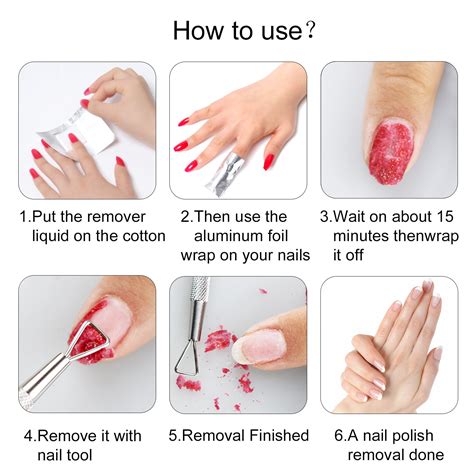 How to use?

1.Put the remover liquid on the cotton

2.Then use the aluminum foil wrap on your nails

3.Wait on about 15 minutes thenwrap it off

4.Remove it with nail tool

5.Removal Finished

6.A nail polish removal done