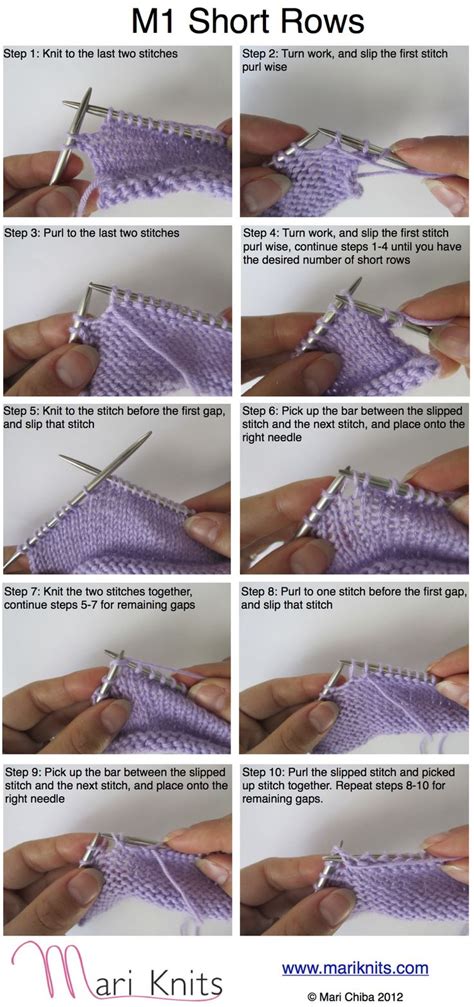 M1 Short Rows

Step 1: Knit to the last two stitches

Step 2: Turn work, and slip the first stitch purl wise

Step 3: Purl to the last two stitches

Step 4: Turn work, and slip the first stitch purl wise, continue steps 1-4 until you have the desired number of short rows

Step 5: Knit to the stitch before the first gap, and slip that stitch

Step 6: Pick up the bar between the slipped stitch and the next stitch, and place onto the right needle

Step 7: Knit the two stitches together, continue steps 5-7 for remaining gaps

Step 8: Purl to one stitch before the first gap, and slip that stitch

Step 9: Pick up the bar between the slipped stitch and the next stitch, and place onto the right needle

Step 10: Purl the slipped stitch and picked up stitch together. Repeat steps 8-10 for remaining gaps.

Mari Knits

www.mariknits.com

© Mari Chiba 2012