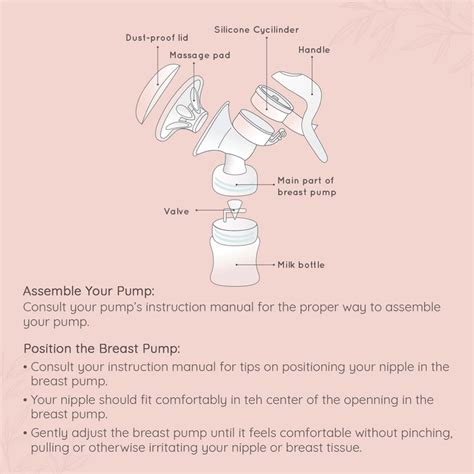 Dust-proof lid

Massage pad

Silicone Cycilinder

Handle

Main part of breast pump

Valve

Milk bottle

Assemble Your Pump:
Consult your pump's instruction manual for the proper way to assemble your pump.

Position the Breast Pump:
• Consult your instruction manual for tips on positioning your nipple in the breast pump.
• Your nipple should fit comfortably in teh center of the openning in the breast pump.
• Gently adjust the breast pump until it feels comfortable without pinching, pulling or otherwise irritating your nipple or breast tissue.