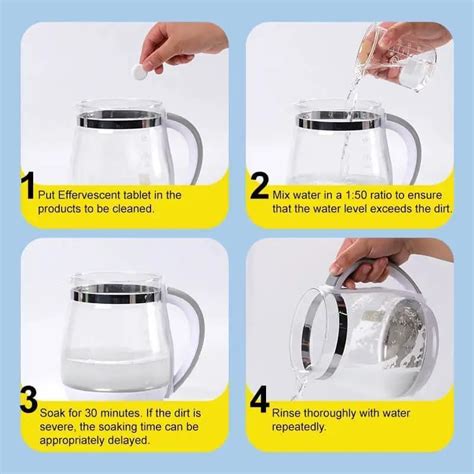 1 Put Effervescent tablet in the products to be cleaned.

2 Mix water in a 1:50 ratio to ensure that the water level exceeds the dirt.

3 Soak for 30 minutes. If the dirt is severe, the soaking time can be appropriately delayed.

4 Rinse thoroughly with water repeatedly.