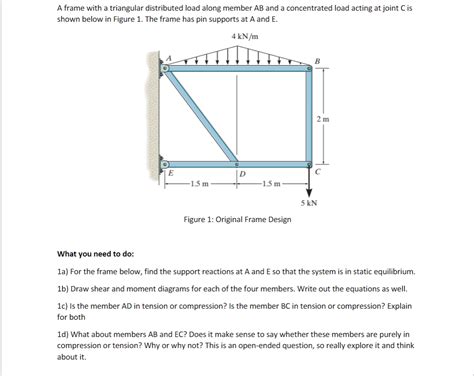 A frame with a triangular distributed load along member AB and a concentrated load acting at joint C is shown below in Figure 1. The frame has pin supports at A and E.

4 kN/m

A

B

2 m

E

D

C

1.5 m

1.5 m

5 kN

Figure 1: Original Frame Design

What you need to do:

1a) For the frame below, find the support reactions at A and E so that the system is in static equilibrium.

1b) Draw shear and moment diagrams for each of the four members. Write out the equations as well.

1c) Is the member AD in tension or compression? Is the member BC in tension or compression? Explain for both

1d) What about members AB and EC? Does it make sense to say whether these members are purely in compression or tension? Why or why not? This is an open-ended question, so really explore it and think about it.