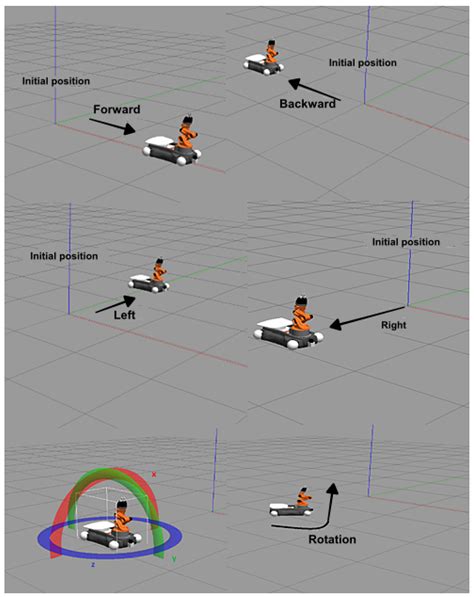 Initial position

Forward

Initial position

Backward

Initial position

Left

Initial position

Right

x

z

y

Rotation