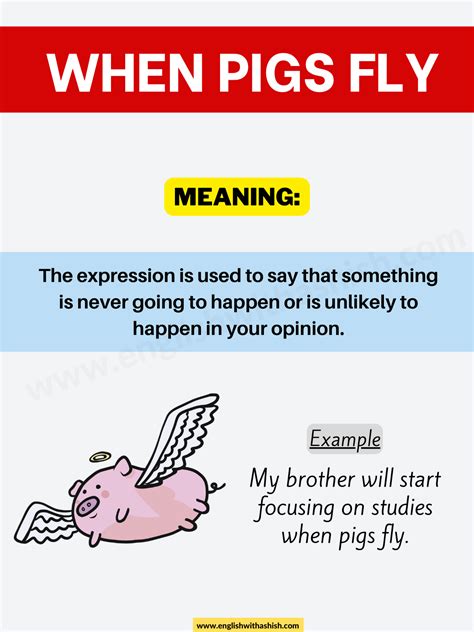 WHEN PIGS FLY

MEANING:

The expression is used to say that something is never going to happen or is unlikely to happen in your opinion.

www.englishwithashish.com

Example

My brother will start focusing on studies when pigs fly.

www.englishwithashish.com