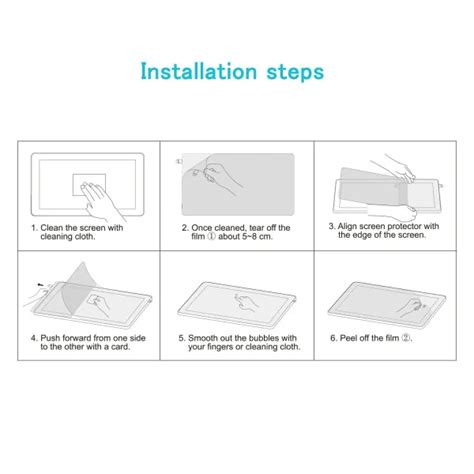 Installation steps

1. Clean the screen with cleaning cloth.

2. Once cleaned, tear off the film ① about 5~8 cm.

3. Align screen protector with the edge of the screen.

4. Push forward from one side to the other with a card.

5. Smooth out the bubbles with your fingers or cleaning cloth.

6. Peel off the film ②.