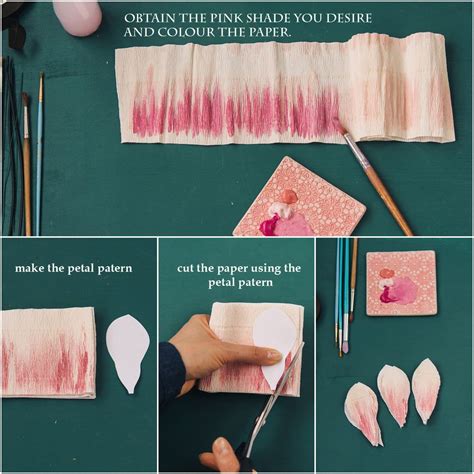 OBTAIN THE PINK SHADE YOU DESIRE AND COLOUR THE PAPER.

make the petal patern

cut the paper using the petal patern