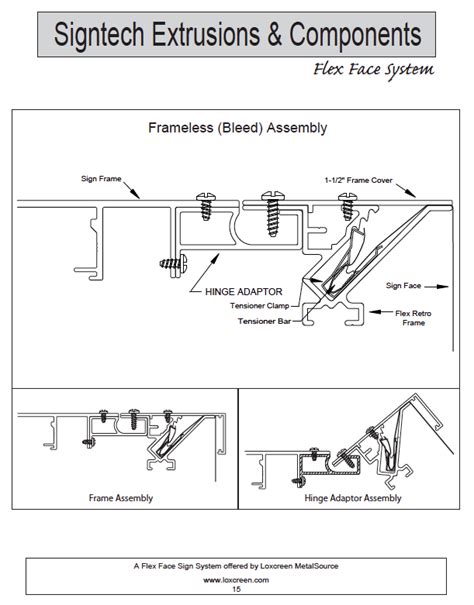 Signtech Extrusions & Components

Flex Face System

Frameless (Bleed) Assembly

Sign Frame

1-1/2" Frame Cover

HINGE ADAPTOR

Tensioner Clamp

Tensioner Bar

Sign Face

Flex Retro Frame

Frame Assembly

Hinge Adaptor Assembly

A Flex Face Sign System offered by Loxcreen MetalSource

www.loxcreen.com

15