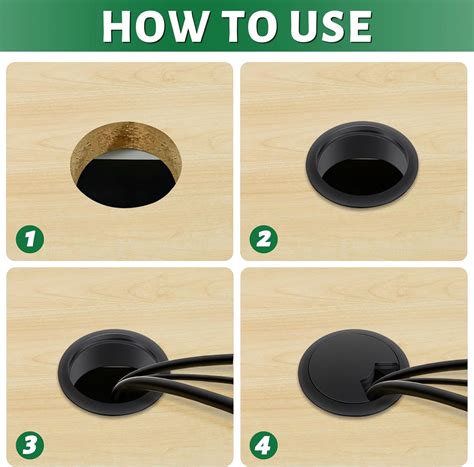 HOW TO USE

1

2

3

4