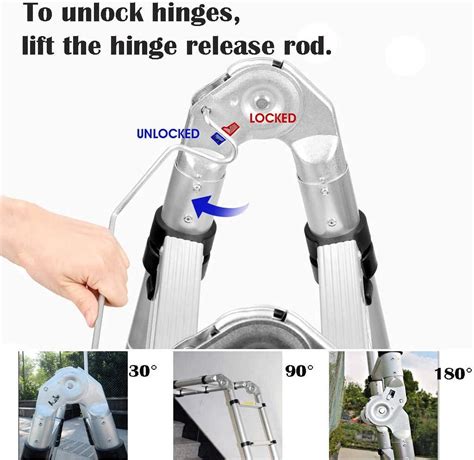 To unlock hinges,
lift the hinge release rod.

UNLOCKED
LOCKED

30°
90°
180°