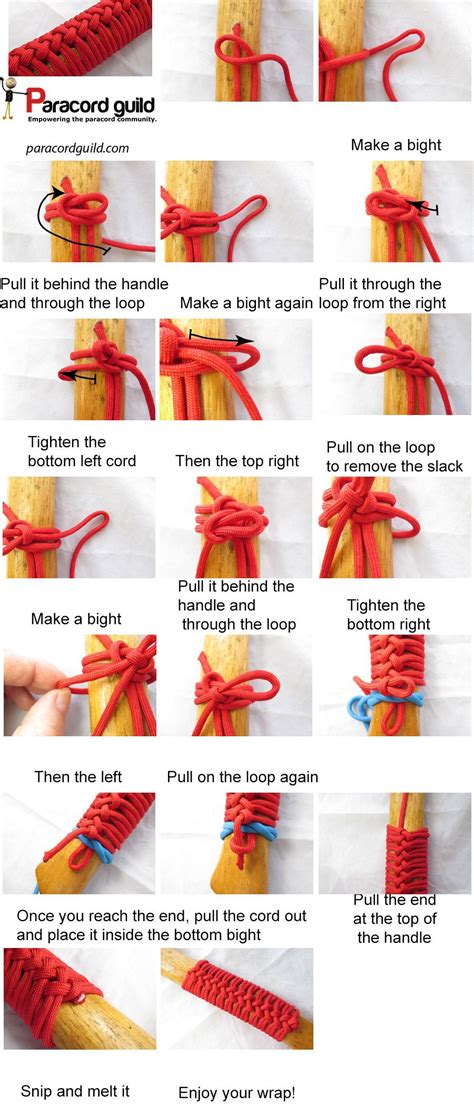 Paracord guild
Empowering the paracord community.

paracordguild.com

Make a bight

Pull it behind the handle and through the loop

Make a bight again

Pull it through the loop from the right

Tighten the bottom left cord

Then the top right

Pull on the loop to remove the slack

Make a bight

Pull it behind the handle and through the loop

Tighten the bottom right

Then the left

Pull on the loop again

Once you reach the end, pull the cord out and place it inside the bottom bight

Pull the end at the top of the handle

Snip and melt it

Enjoy your wrap!