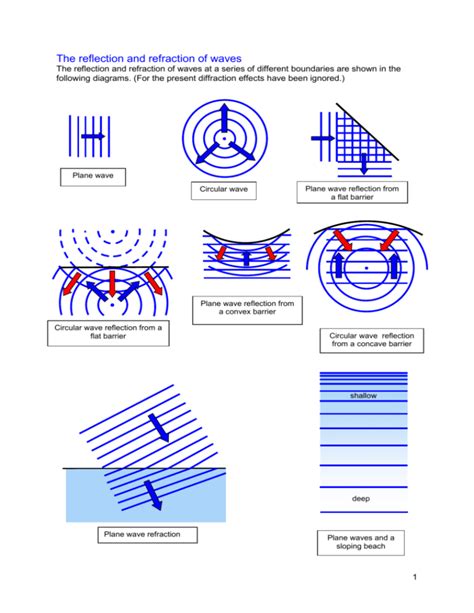 The reflection and refraction of waves
The reflection and refraction of waves at a series of different boundaries are shown in the following diagrams. (For the present diffraction effects have been ignored.)

Plane wave

Circular wave

Plane wave reflection from a flat barrier

Circular wave reflection from a flat barrier

Plane wave reflection from a convex barrier

Circular wave reflection from a concave barrier

Plane wave refraction

shallow

deep

Plane waves and a sloping beach

1