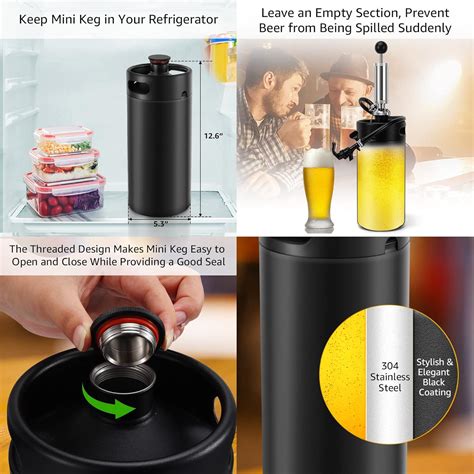 Keep Mini Keg in Your Refrigerator

12.6"

5.3"

Leave an Empty Section, Prevent Beer from Being Spilled Suddenly

The Threaded Design Makes Mini Keg Easy to Open and Close While Providing a Good Seal

304 Stainless Steel

Stylish & Elegant Black Coating